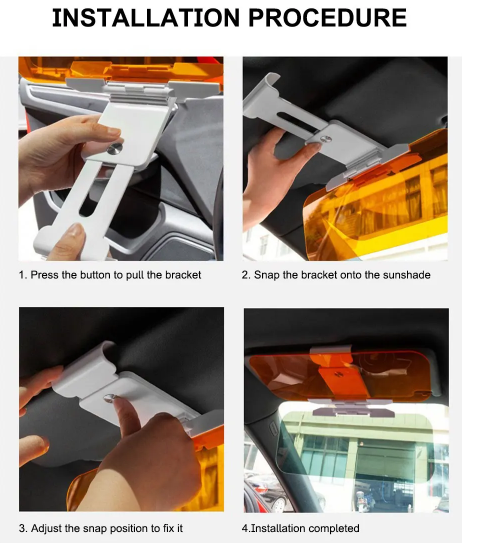 INSTALLATION PROCEDURE

1. Press the button to pull the bracket

2. Snap the bracket onto the sunshade

3. Adjust the snap position to fix it

4.Installation completed